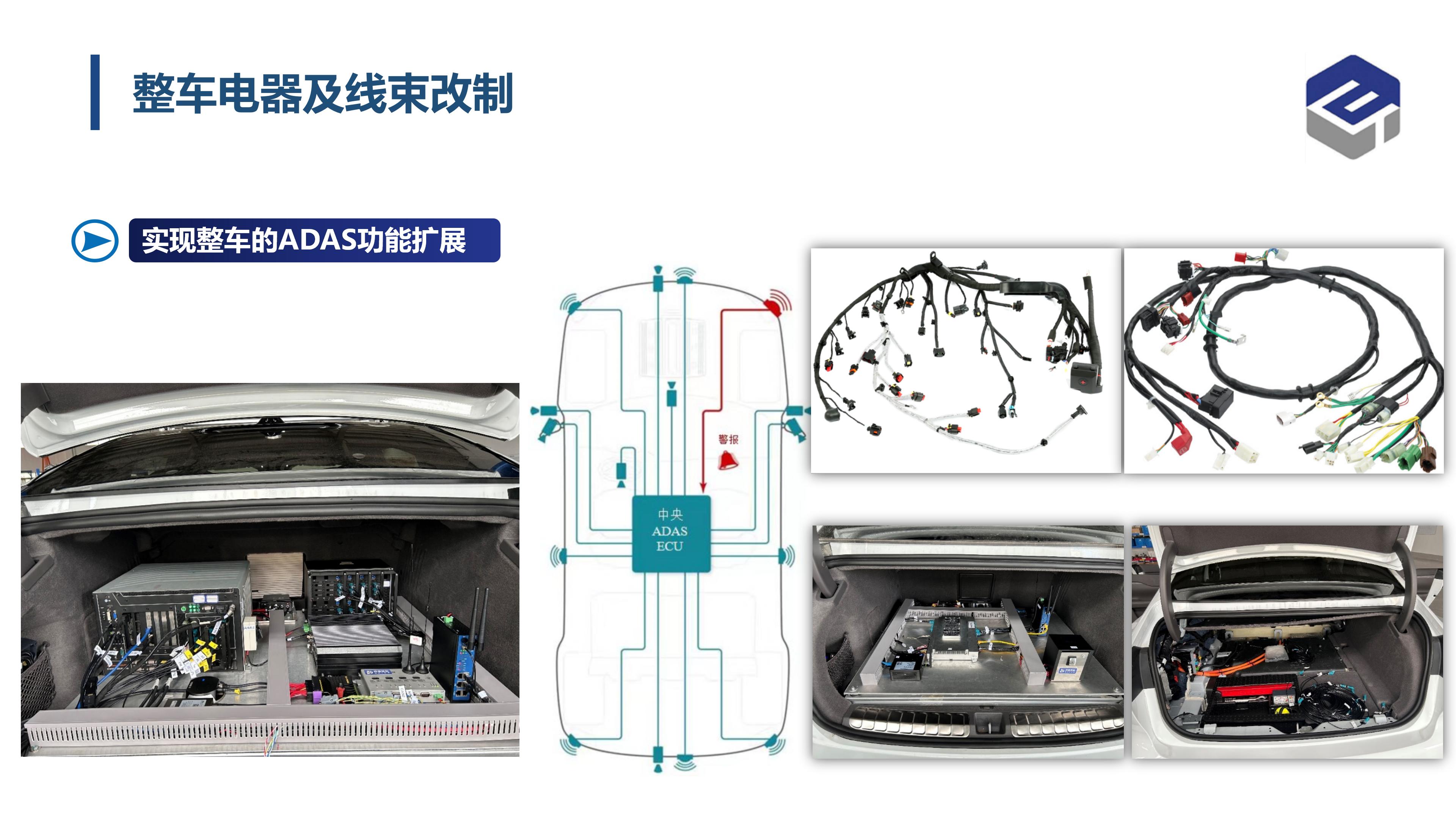 整车电器及线束改制

实现整车的ADAS功能扩展

警报

中央
ADAS
ECU